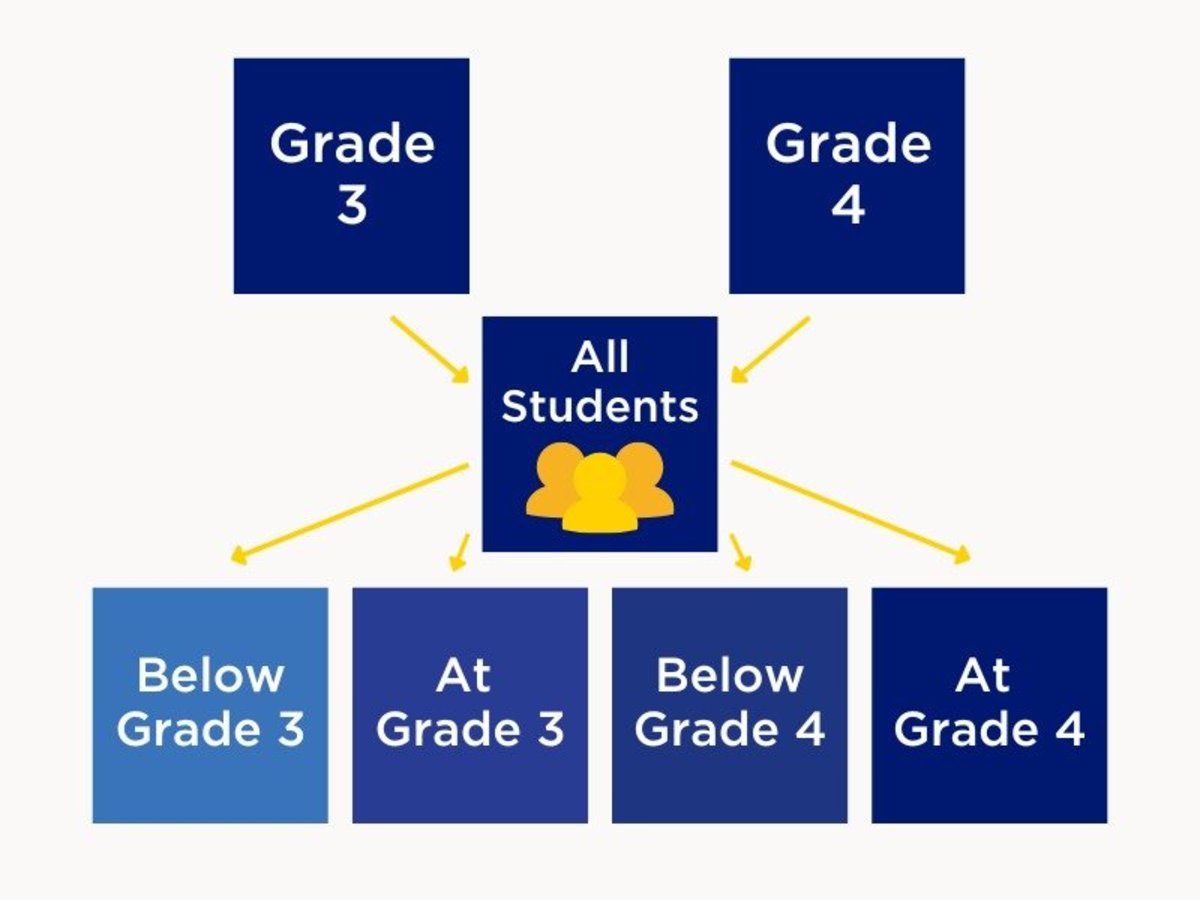 Grade 3

Grade 4

All Students

Below Grade 3

At Grade 3

Below Grade 4

At Grade 4